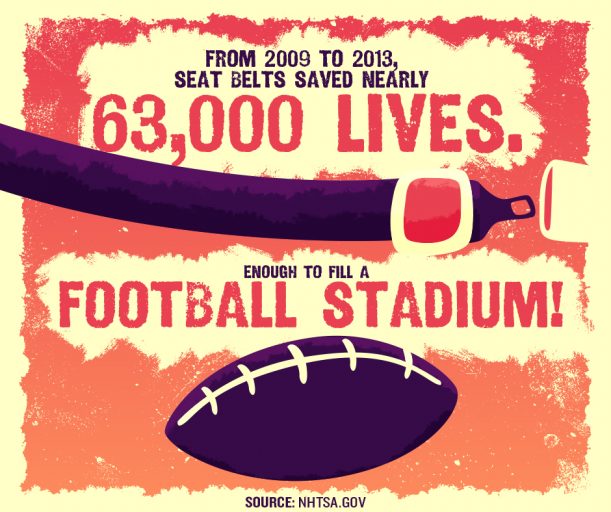 FROM 2009 TO 2013, SEAT BELTS SAVED NEARLY

63,000 LIVES.

ENOUGH TO FILL A

FOOTBALL STADIUM!

SOURCE: NHTSA.GOV